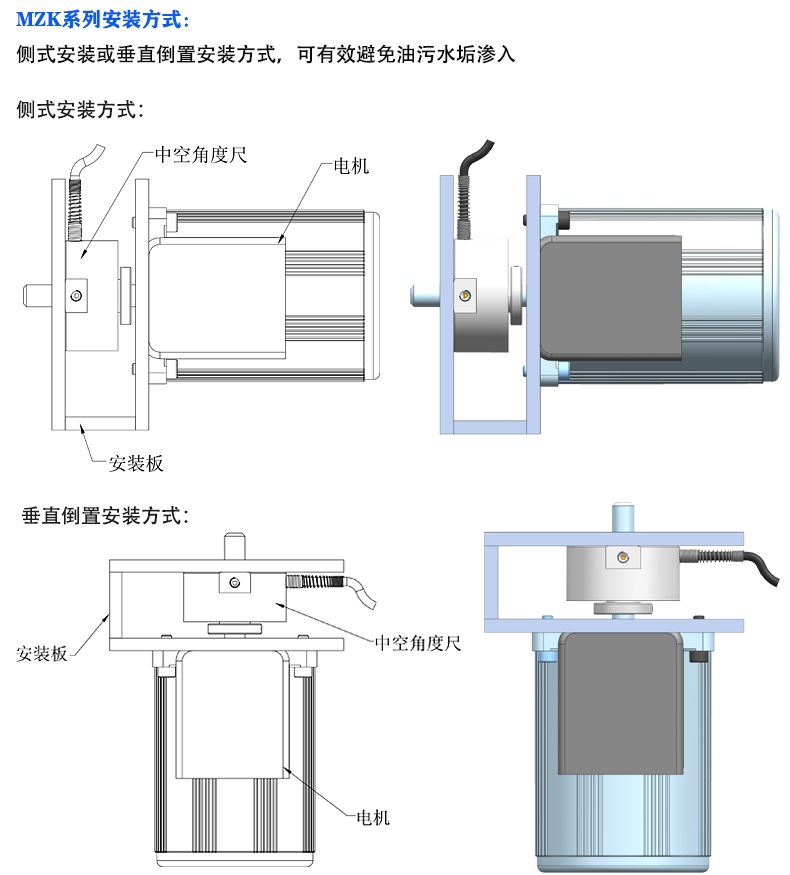 MZK系列安装方式:

侧式安装或垂直倒置安装方式，可有效避免油污水垢渗入

侧式安装方式:

中空角度尺

电机

安装板

垂直倒置安装方式:

安装板

中空角度尺

电机